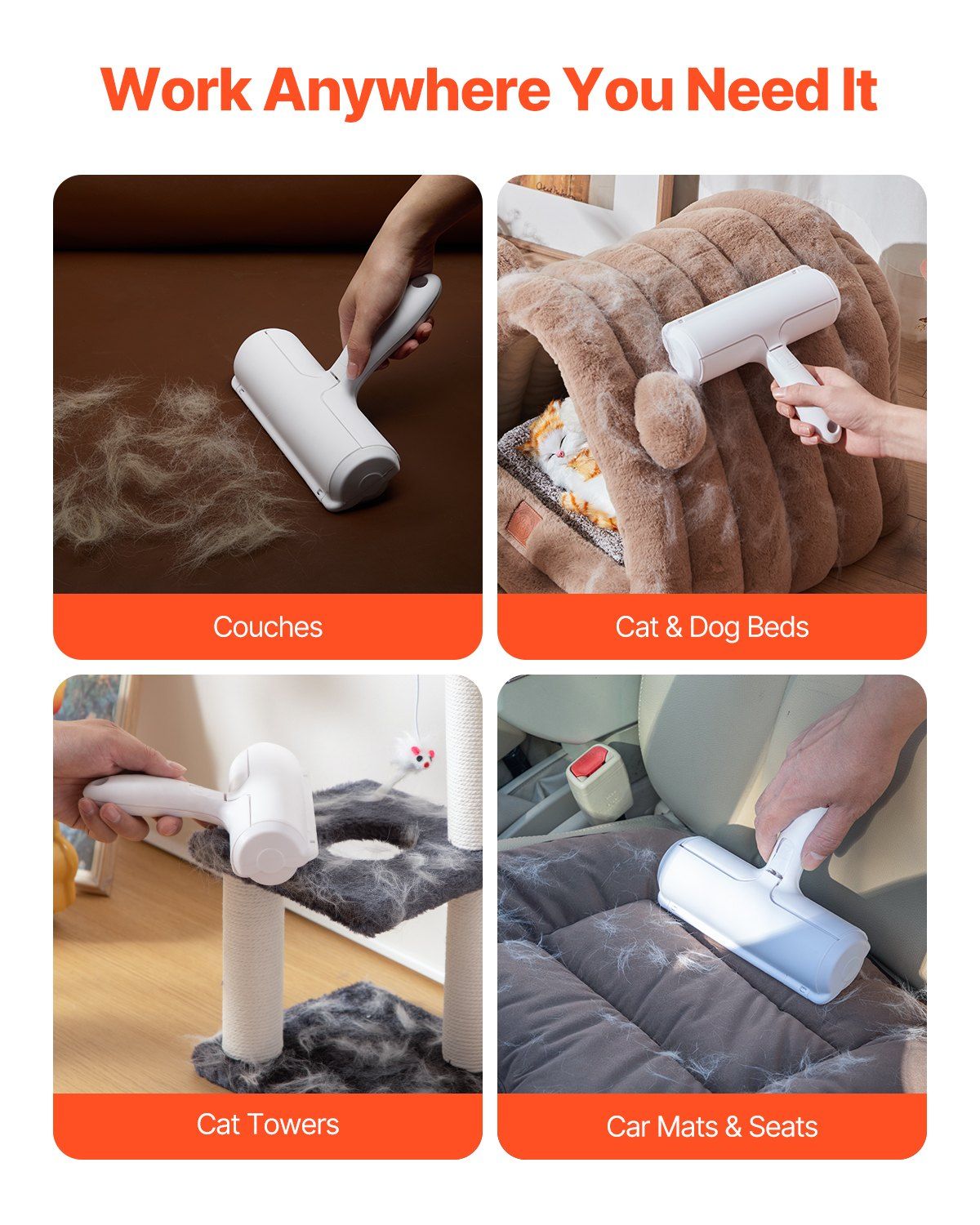 Work Anywhere You Need It

Couches

Cat & Dog Beds

Cat Towers

Car Mats & Seats